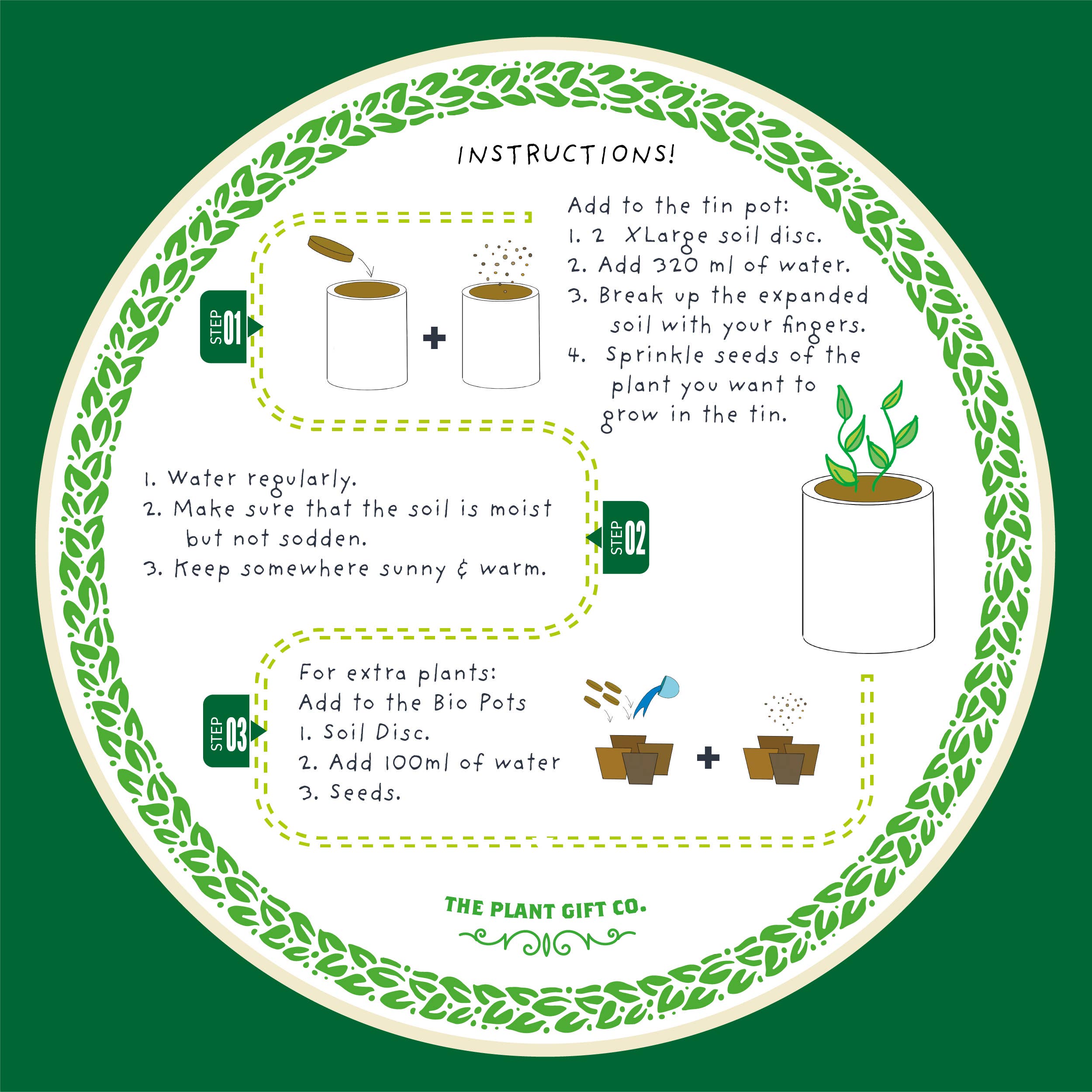 INSTRUCTIONS!

STEP 01

Add to the tin pot:
1. 2 XLarge soil disc.
2. Add 320 ml of water.
3. Break up the expanded soil with your fingers.
4. Sprinkle seeds of the plant you want to grow in the tin.

1. Water regularly.
2. Make sure that the soil is moist but not sodden.
3. Keep somewhere sunny & warm.

STEP 02

STEP 03

For extra plants:
Add to the Bio Pots
1. Soil Disc.
2. Add 100ml of water
3. Seeds.

THE PLANT GIFT CO.